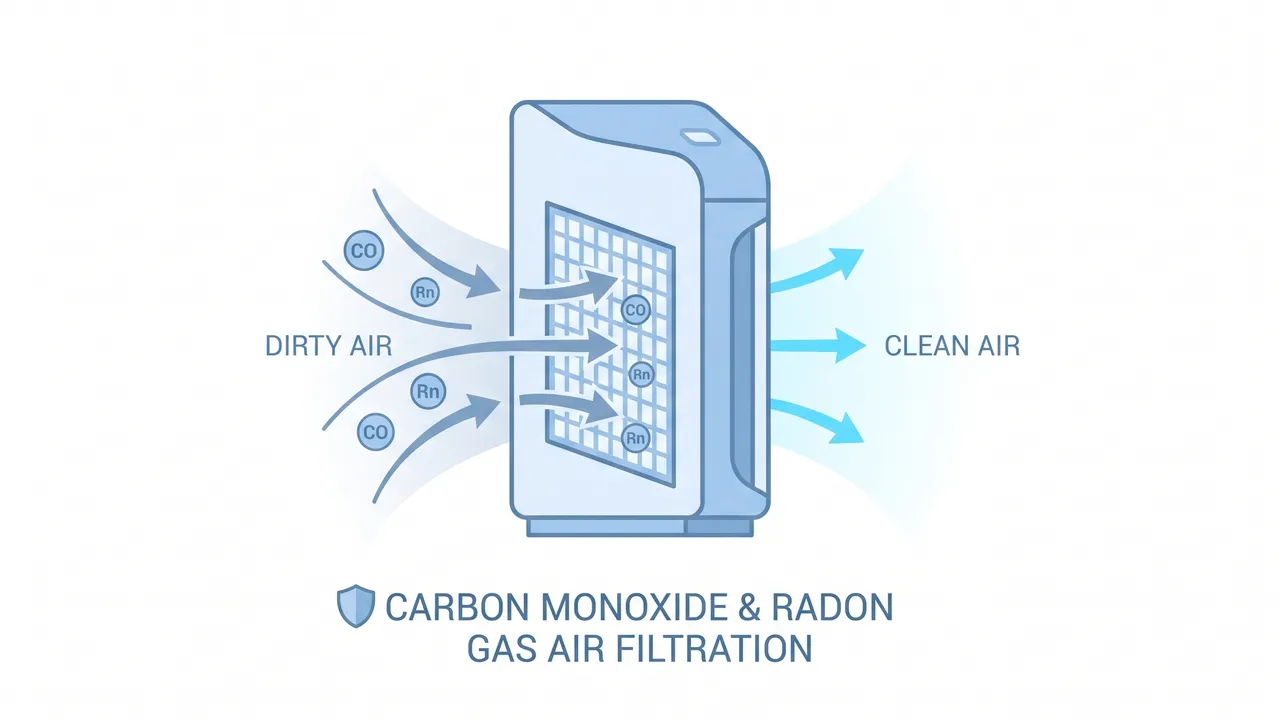 CO

Rn

DIRTY AIR

Rn

CO

CO

Rn

Rn

CLEAN AIR

CARBON MONOXIDE & RADON GAS AIR FILTRATION